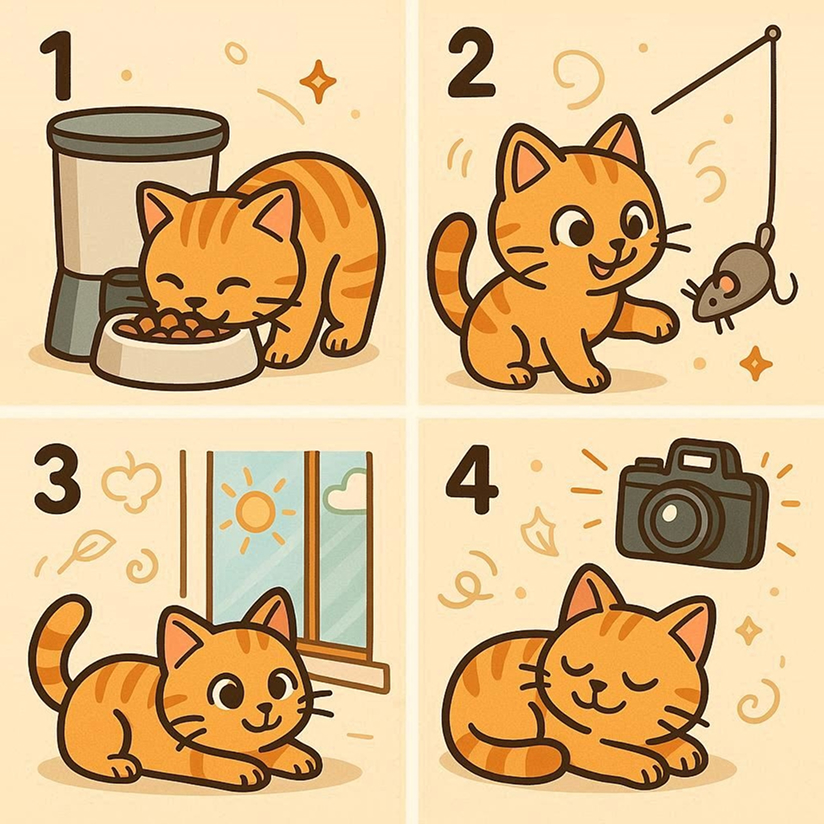 1

2

3

4